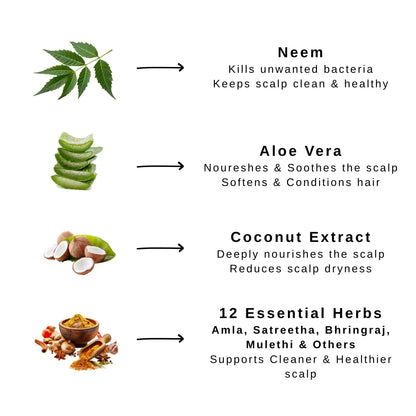 Neem
Kills unwanted bacteria
Keeps scalp clean & healthy

Aloe Vera
Noureshes & Soothes the scalp
Softens & Conditions hair

Coconut Extract
Deeply nourishes the scalp
Reduces scalp dryness

12 Essential Herbs
Amla, Satreetha, Bhringraj, Mulethi & Others
Supports Cleaner & Healthier scalp